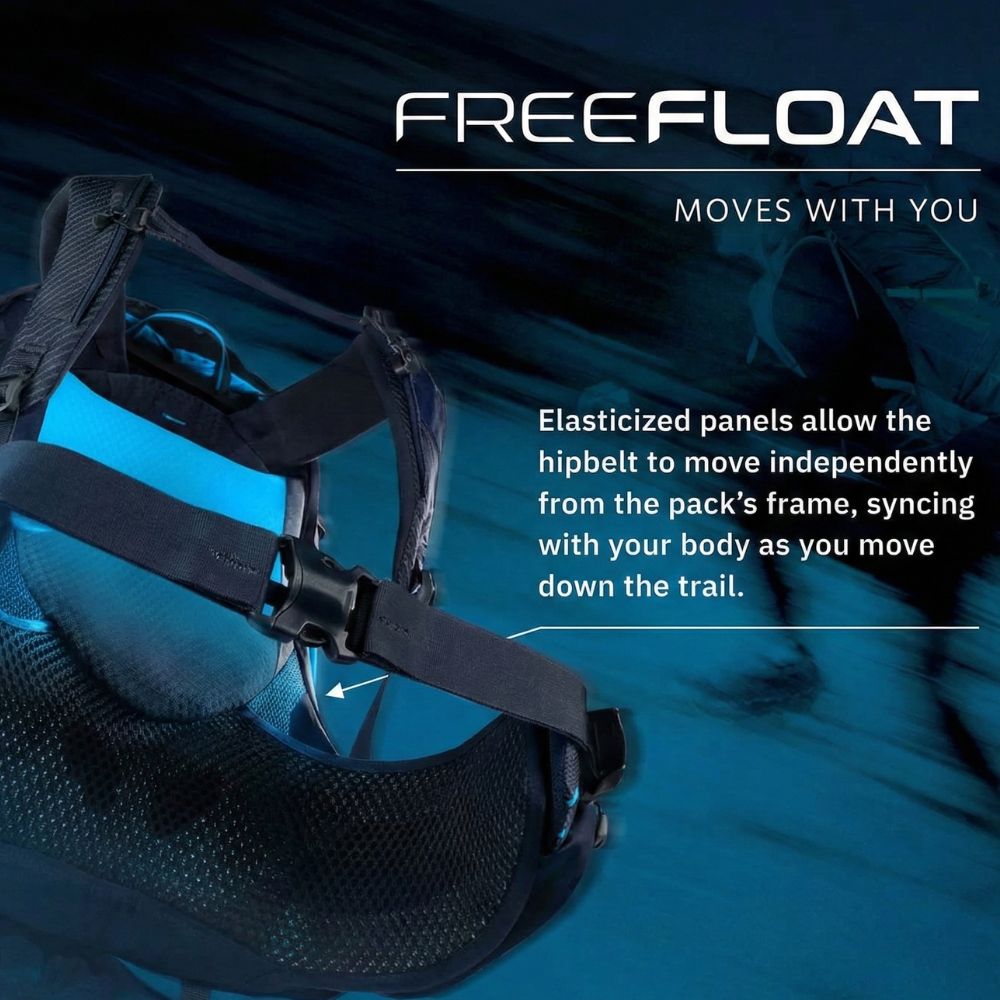 FREEFLOAT

MOVES WITH YOU

Elasticized panels allow the hipbelt to move independently from the pack's frame, syncing with your body as you move down the trail.